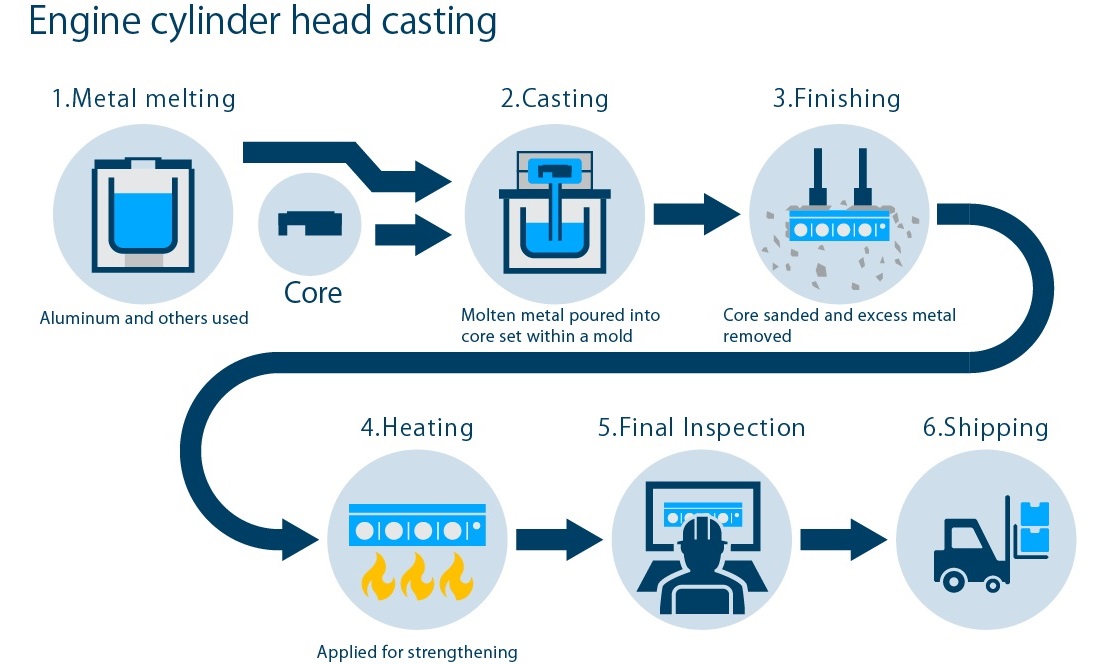 Engine cylinder head casting

1.Metal melting

Aluminum and others used

Core

2.Casting

Molten metal poured into core set within a mold

3.Finishing

Core sanded and excess metal removed

4.Heating

Applied for strengthening

5.Final Inspection

6.Shipping